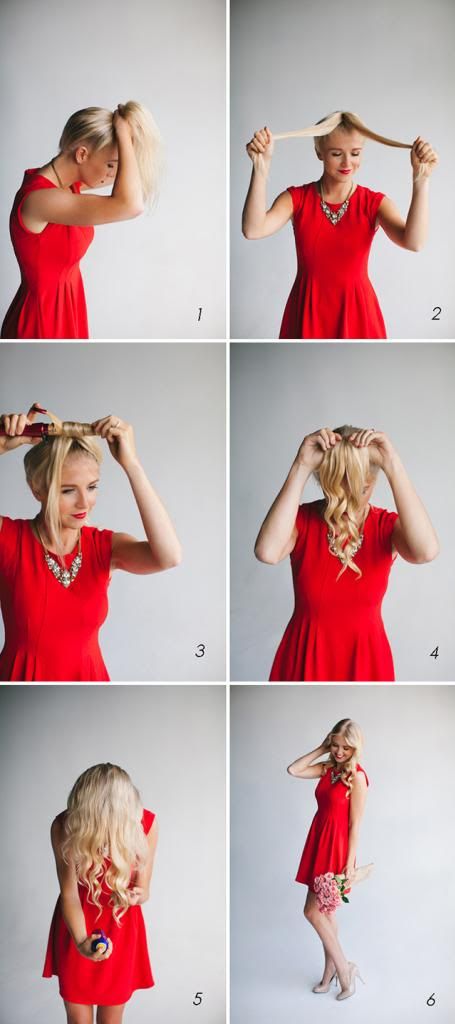 1

2

3

4

5

6